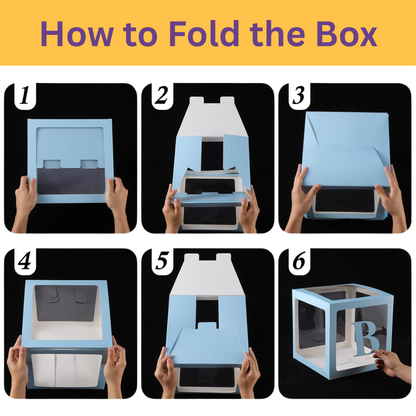 How to Fold the Box

1

2

3

4

5

6

B